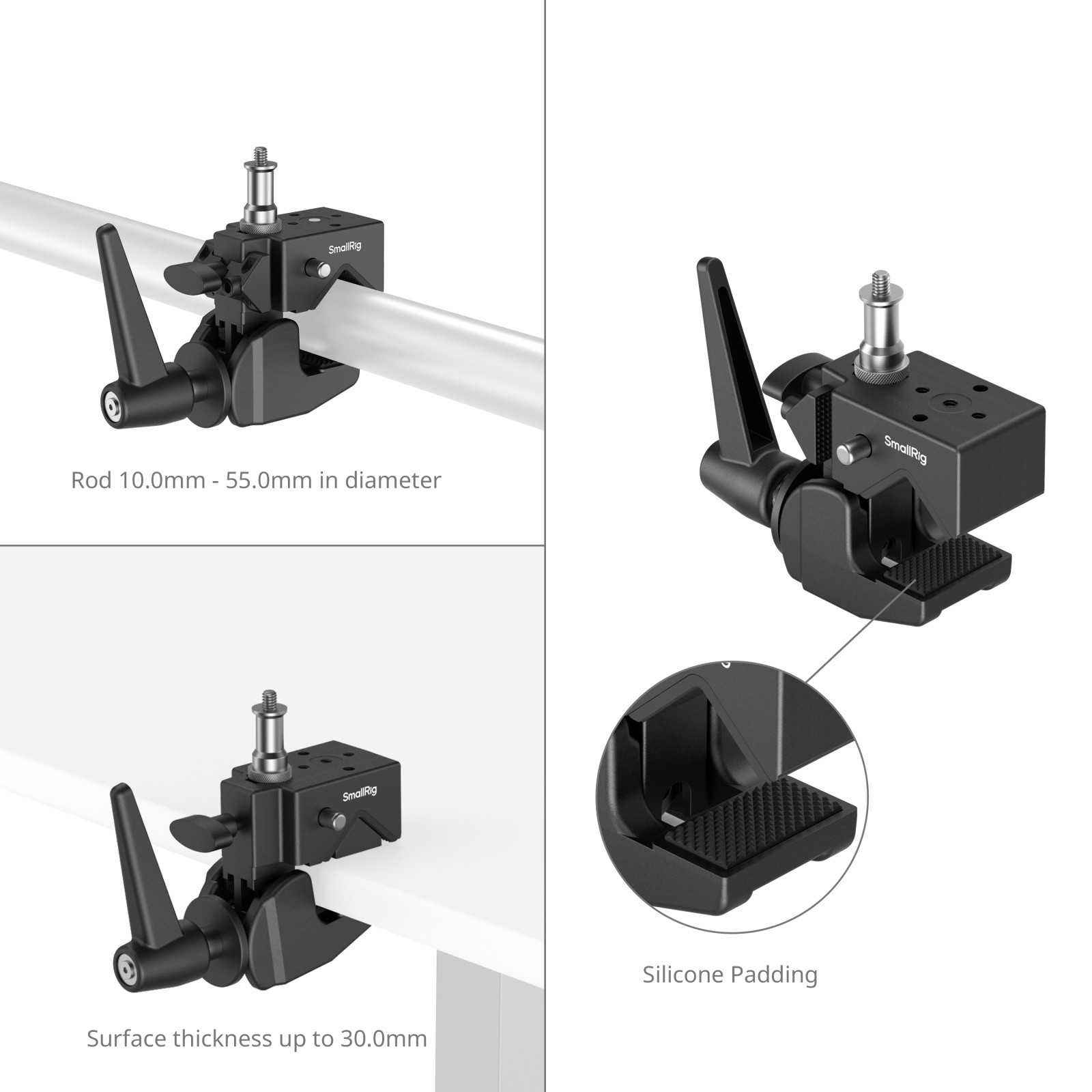 SmallRig

Rod 10.0mm - 55.0mm in diameter

SmallRig

Surface thickness up to 30.0mm

SmallRig

Silicone Padding